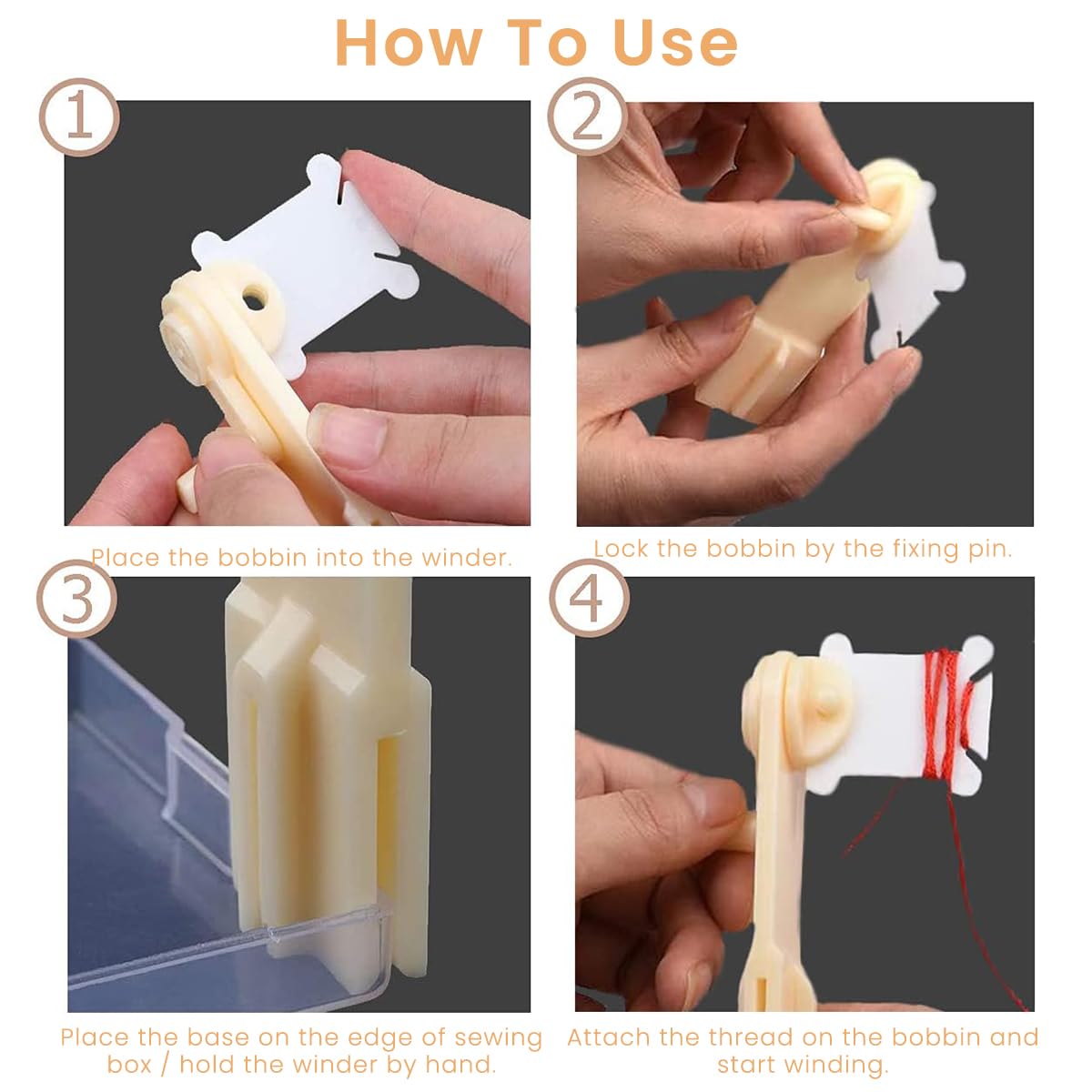 How To Use

1

Place the bobbin into the winder.

2

Lock the bobbin by the fixing pin.

3

Place the base on the edge of sewing box / hold the winder by hand.

4

Attach the thread on the bobbin and start winding.